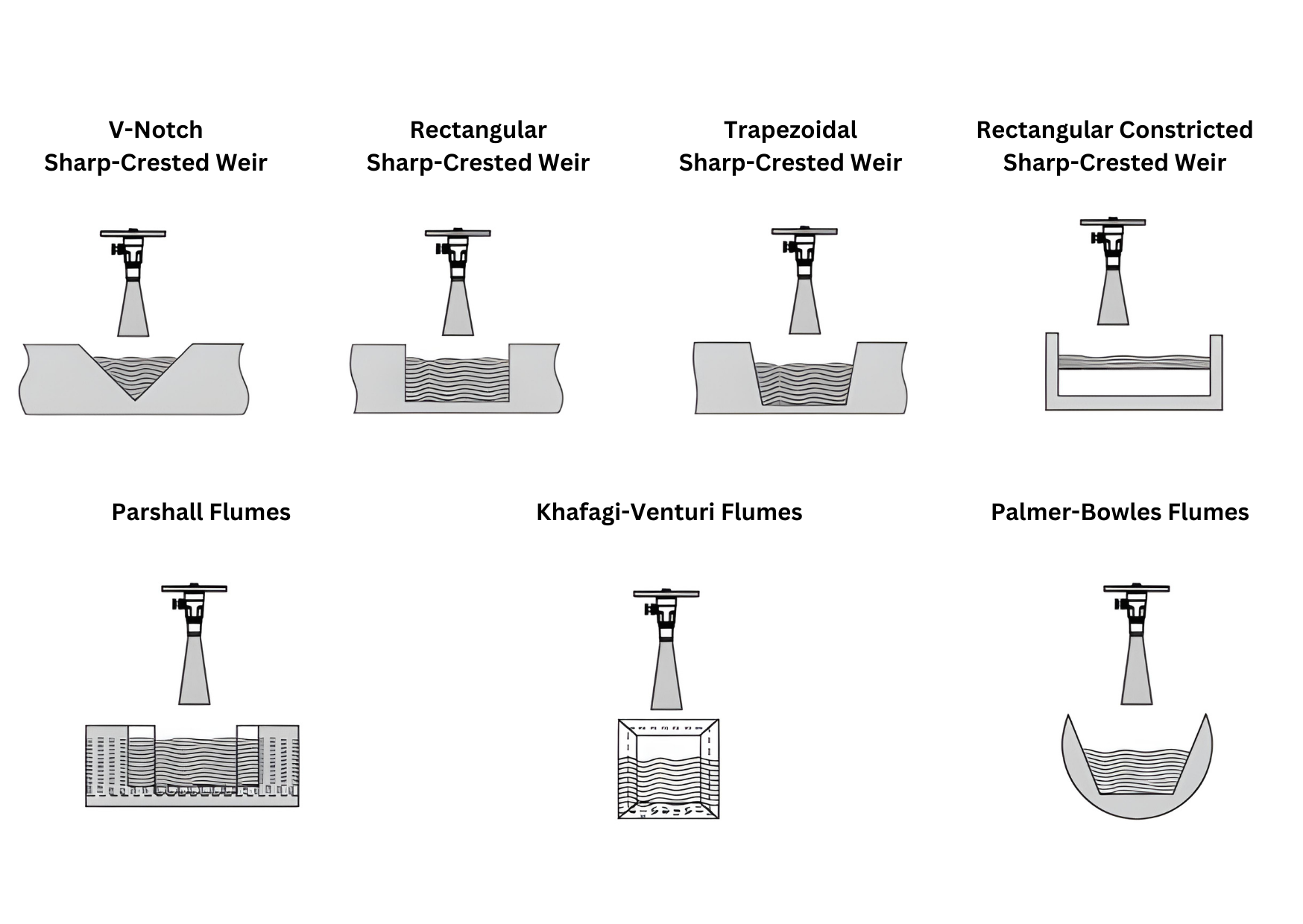 V-Notch
Sharp-Crested Weir

Rectangular
Sharp-Crested Weir

Trapezoidal
Sharp-Crested Weir

Rectangular Constricted
Sharp-Crested Weir

Parshall Flumes

Khafagi-Venturi Flumes

Palmer-Bowles Flumes