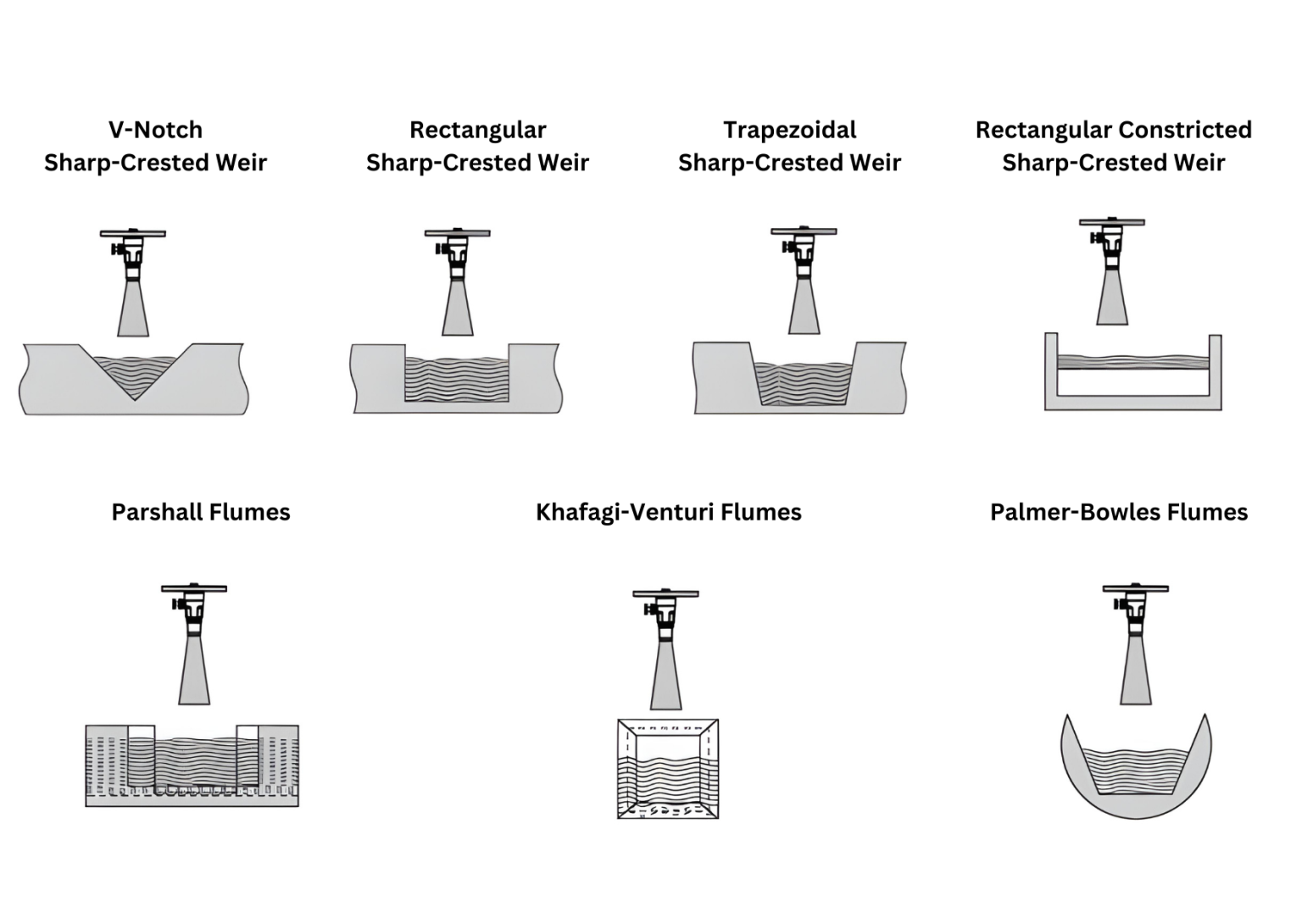 V-Notch
Sharp-Crested Weir

Rectangular
Sharp-Crested Weir

Trapezoidal
Sharp-Crested Weir

Rectangular Constricted
Sharp-Crested Weir

Parshall Flumes

Khafagi-Venturi Flumes

Palmer-Bowles Flumes